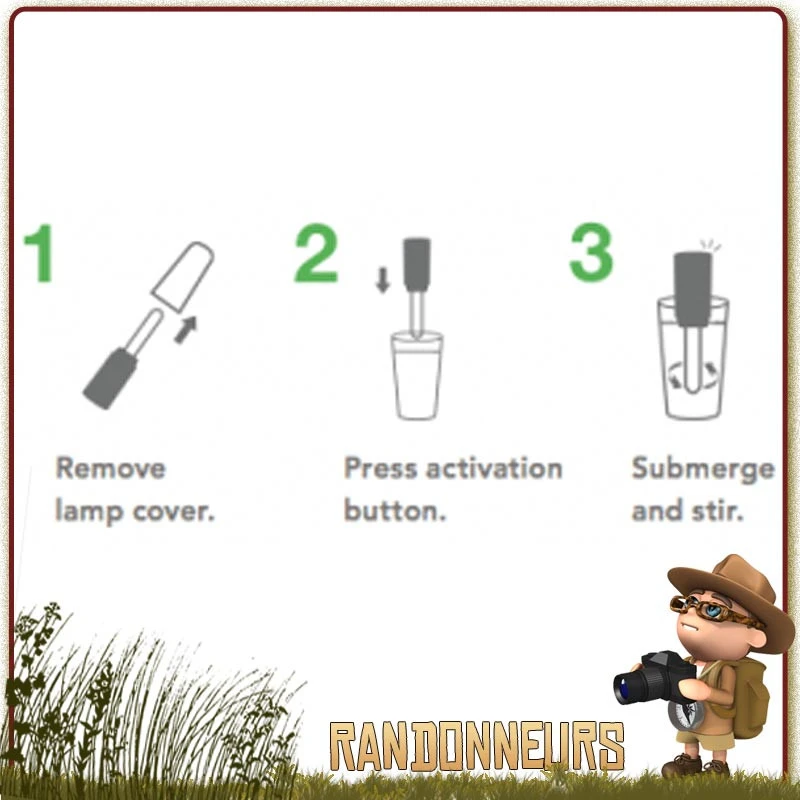 1

Remove lamp cover.

2

Press activation button.

3

Submerge and stir.

RANDONNEURS